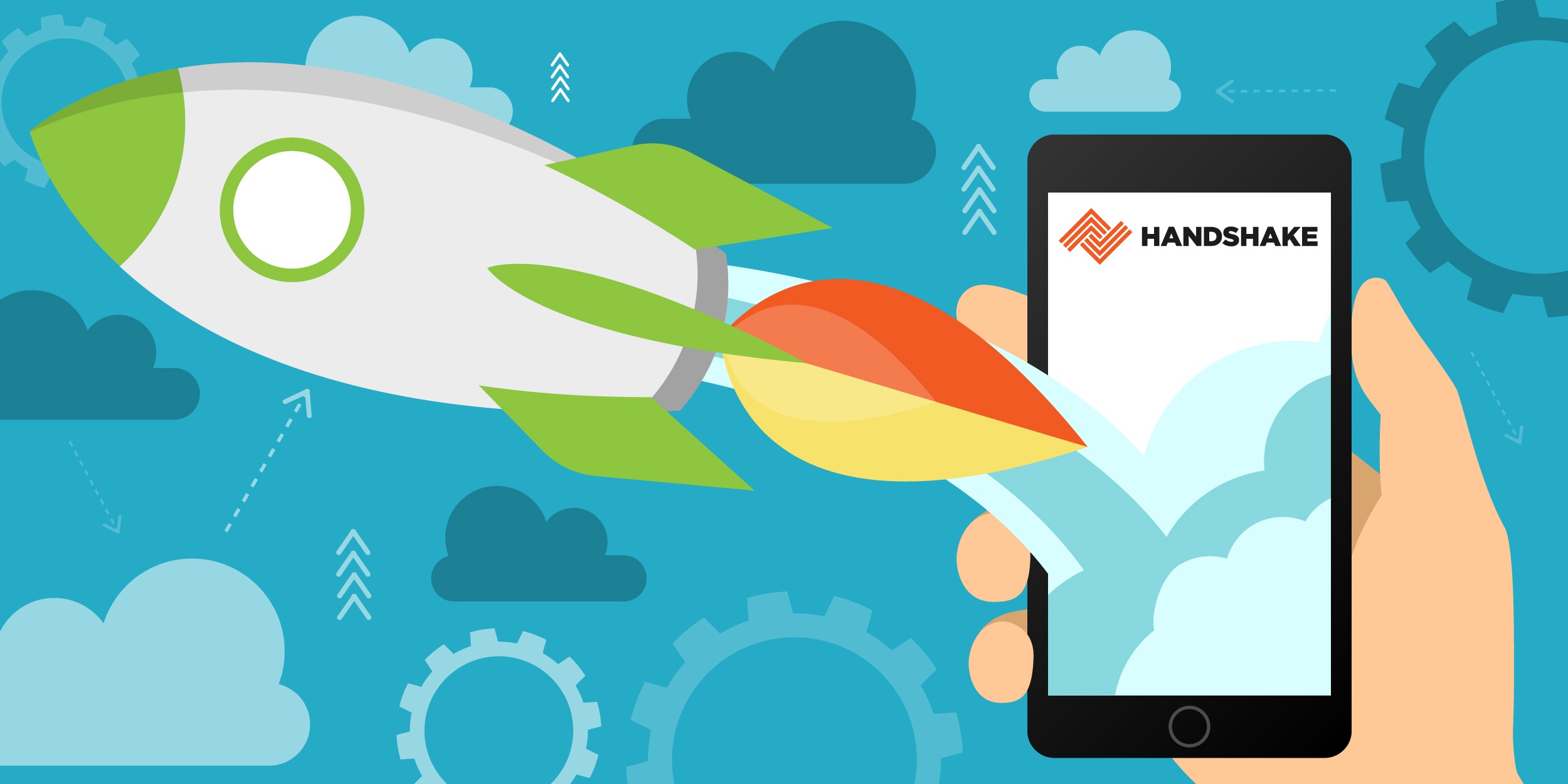 HANDSHAKE